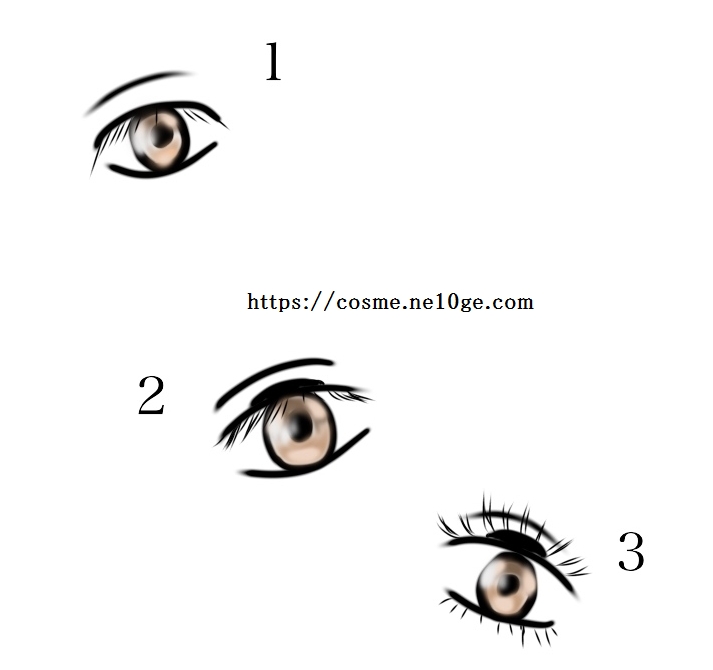 1

https://cosme.ne10ge.com

2

3